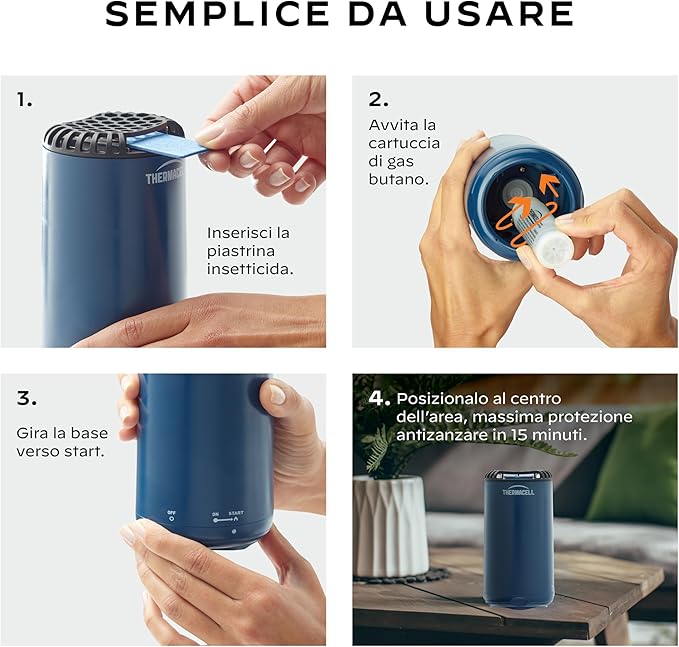 SEMPLICE DA USARE

1.

THERMACELL

Inserisci la piastrina insetticida.

2.

Avvita la cartuccia di gas butano.

3.

Gira la base verso start.

OFF ON START

4. Posizionalo al centro dell'area, massima protezione antizanzare in 15 minuti.

THERMACELL